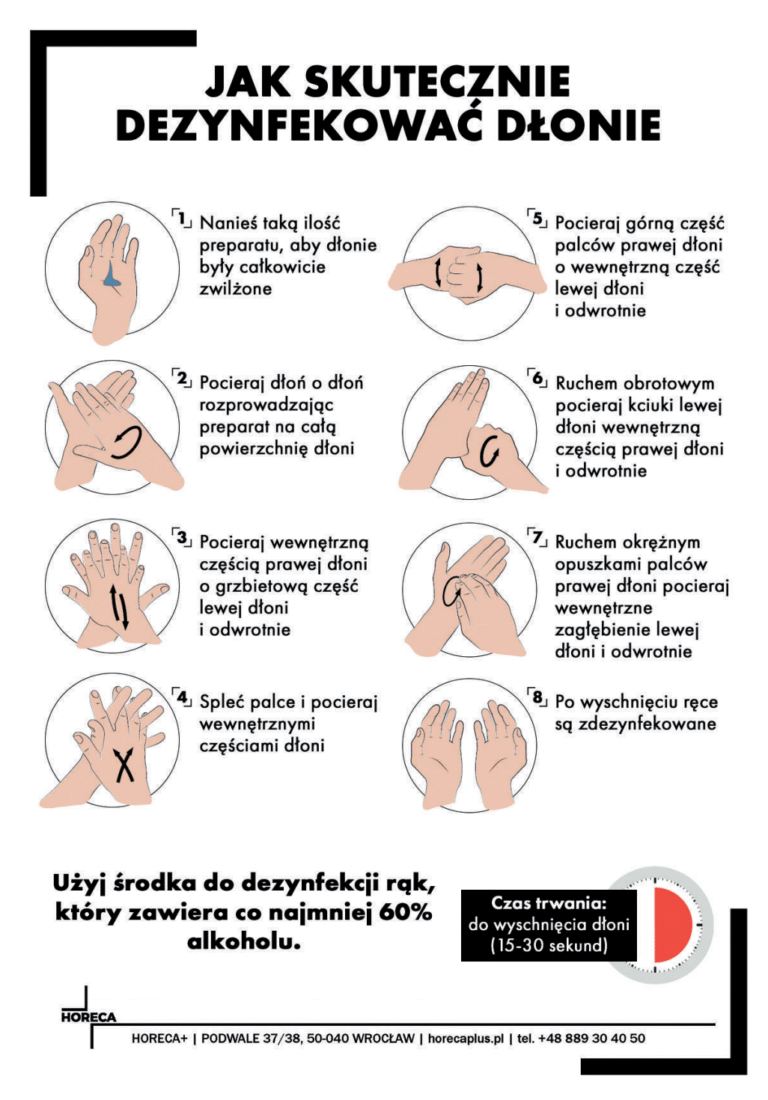 JAK SKUTECZNIE DEZYNFEKOWAĆ DŁONIE

1 Nanieś taką ilość preparatu, aby dłonie były całkowicie zwilżone

2 Pocieraj dłoń o dłoń rozprowadzając preparat na całą powierzchnię dłoni

3 Pocieraj wewnętrzną częścią prawej dłoni o grzbietową część lewej dłoni i odwrotnie

4 Spleć palce i pocieraj wewnętrznymi częściami dłoni

5 Pocieraj górną część palców prawej dłoni o wewnętrzną część lewej dłoni i odwrotnie

6 Ruchem obrotowym pocieraj kciuki lewej dłoni wewnętrzną częścią prawej dłoni i odwrotnie

7 Ruchem okrężnym opuszkami palców prawej dłoni pocieraj wewnętrzne zagłębienie lewej dłoni i odwrotnie

8 Po wyschnięciu ręce są zdezynfekowane

Użyj środka do dezynfekcji rąk, który zawiera co najmniej 60% alkoholu.

Czas trwania: do wyschnięcia dłoni (15-30 sekund)

HORECA

HORECA+ | PODWALE 37/38, 50-040 WROCŁAW | horecaplus.pl | tel. +48 889 30 40 50